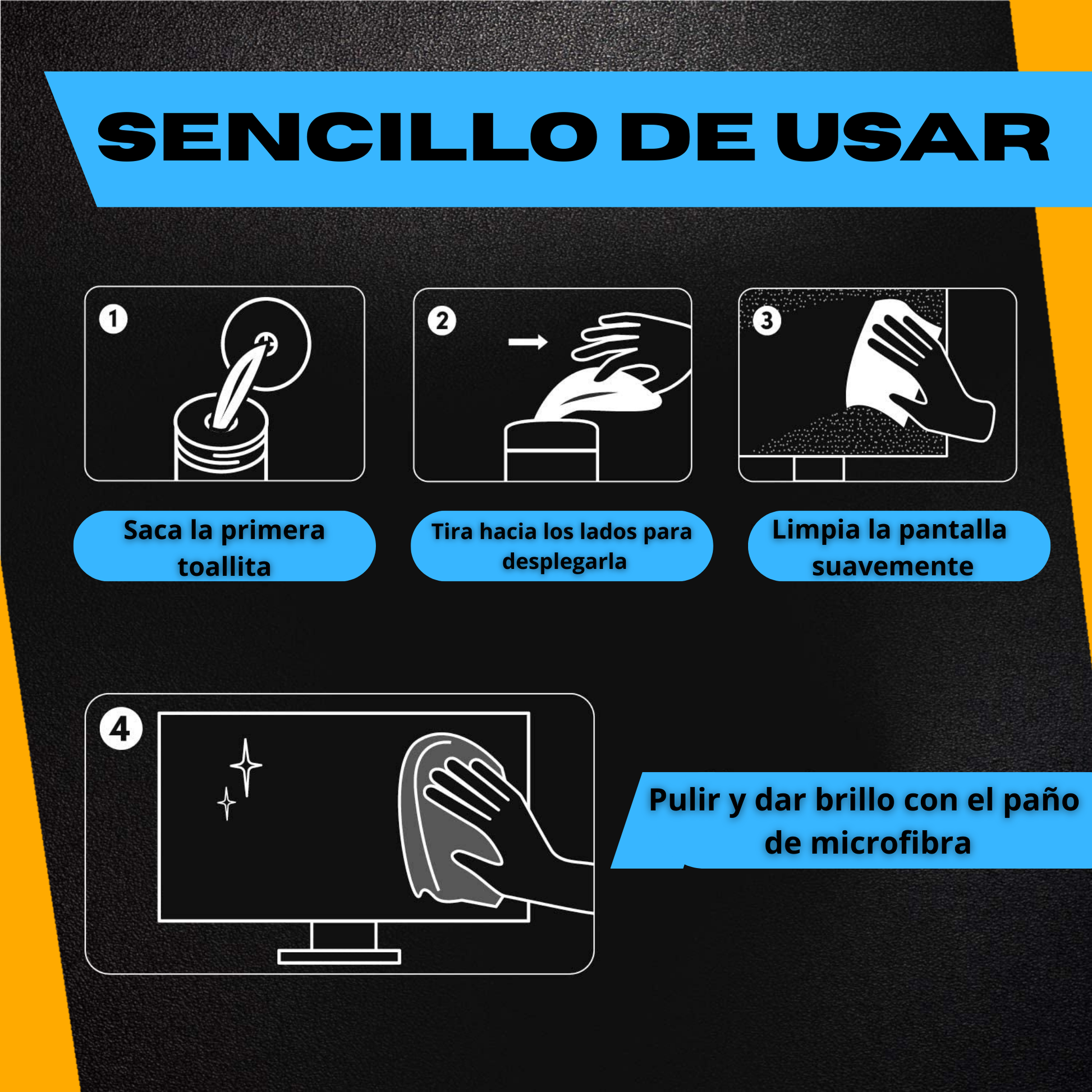 SENCILLO DE USAR

1

Saca la primera toallita

2

Tira hacia los lados para desplegarla

3

Limpia la pantalla suavemente

4

Pulir y dar brillo con el paño de microfibra