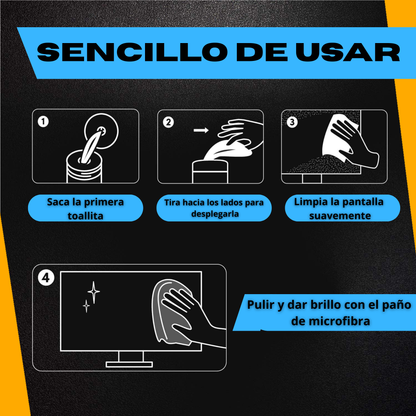 SENCILLO DE USAR

1
Saca la primera toallita

2
Tira hacia los lados para desplegarla

3
Limpia la pantalla suavemente

4
Pulir y dar brillo con el paño de microfibra